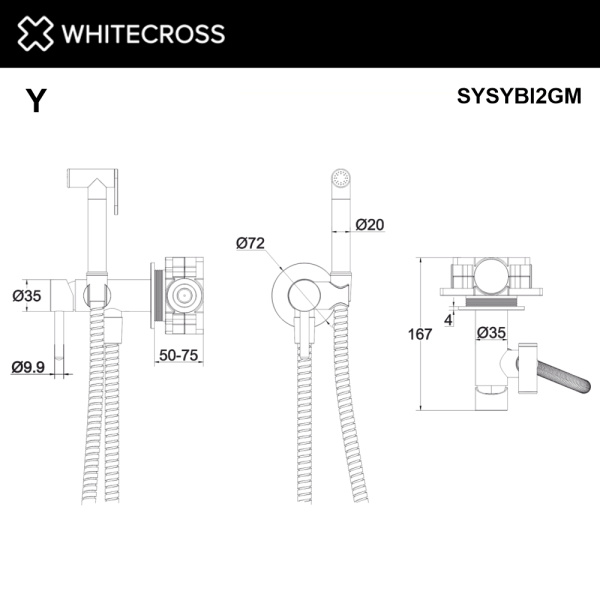 WHITECROSS

Y

SYSYBI2GM

Ø35

Ø9.9

50-75

Ø72

Ø20

167

4

Ø35